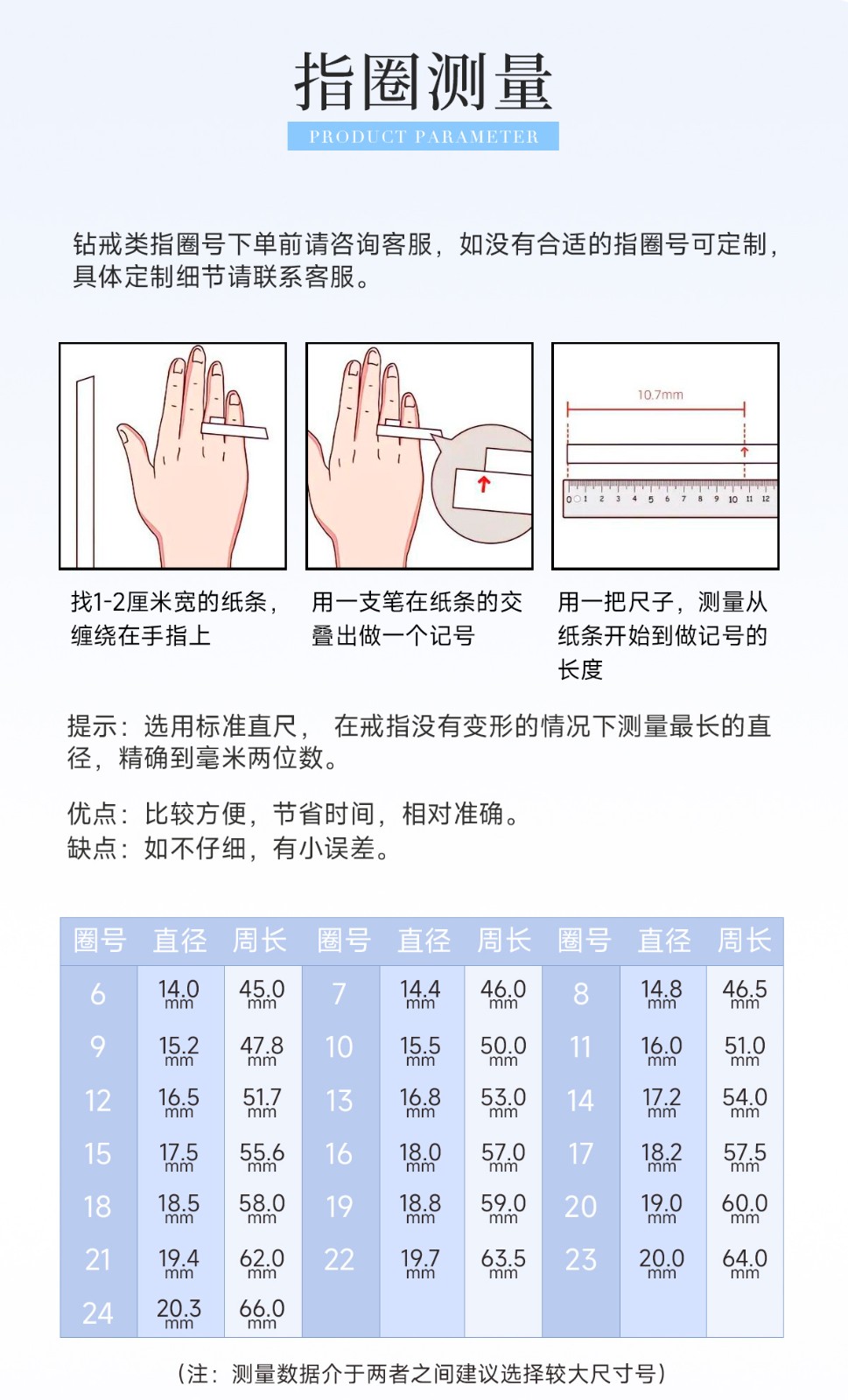 指圈测量
PRODUCT PARAMETER

钻戒类指圈号下单前请咨询客服，如没有合适的指圈号可定制，具体定制细节请联系客服。

10.7mm

0 1 2 3 4 5 6 7 8 9 10 11 12

找1-2厘米宽的纸条，缠绕在手指上

用一支笔在纸条的交叠出做一个记号

用一把尺子，测量从纸条开始到做记号的长度

提示：选用标准直尺， 在戒指没有变形的情况下测量最长的直径，精确到毫米两位数。

优点：比较方便，节省时间，相对准确。
缺点：如不仔细，有小误差。

| 圈号 | 直径 | 周长 | 圈号 | 直径 | 周长 | 圈号 | 直径 | 周长 |
|---|---|---|---|---|---|---|---|---|
| 6 | 14.0 mm | 45.0 mm | 7 | 14.4 mm | 46.0 mm | 8 | 14.8 mm | 46.5 mm |
| 9 | 15.2 mm | 47.8 mm | 10 | 15.5 mm | 50.0 mm | 11 | 16.0 mm | 51.0 mm |
| 12 | 16.5 mm | 51.7 mm | 13 | 16.8 mm | 53.0 mm | 14 | 17.2 mm | 54.0 mm |
| 15 | 17.5 mm | 55.6 mm | 16 | 18.0 mm | 57.0 mm | 17 | 18.2 mm | 57.5 mm |
| 18 | 18.5 mm | 58.0 mm | 19 | 18.8 mm | 59.0 mm | 20 | 19.0 mm | 60.0 mm |
| 21 | 19.4 mm | 62.0 mm | 22 | 19.7 mm | 63.5 mm | 23 | 20.0 mm | 64.0 mm |
| 24 | 20.3 mm | 66.0 mm | | | | | | |

（注：测量数据介于两者之间建议选择较大尺寸号）