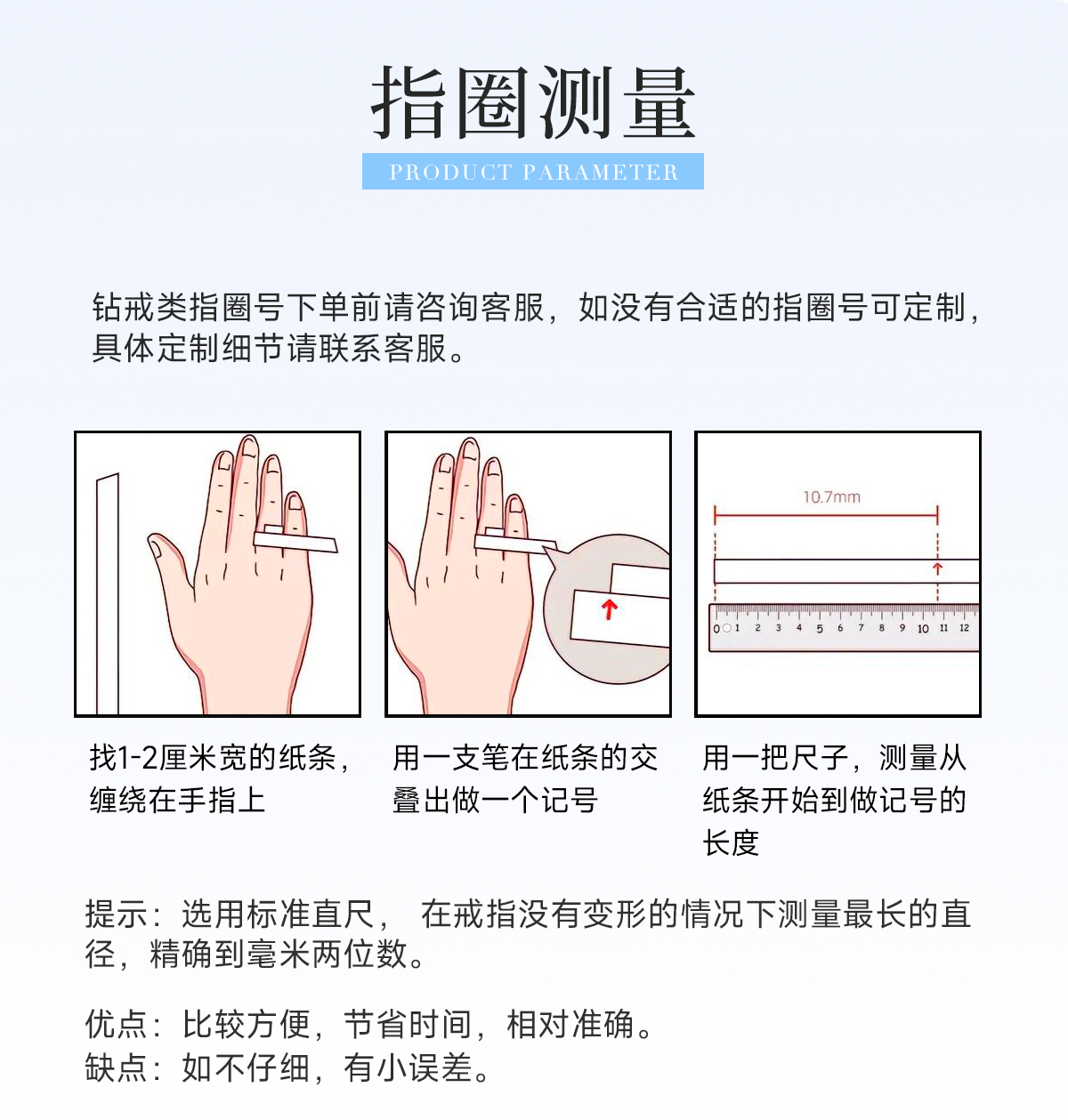 指圈测量
PRODUCT PARAMETER

钻戒类指圈号下单前请咨询客服，如没有合适的指圈号可定制，具体定制细节请联系客服。

10.7mm

0 1 2 3 4 5 6 7 8 9 10 11 12

找1-2厘米宽的纸条，缠绕在手指上

用一支笔在纸条的交叠出做一个记号

用一把尺子，测量从纸条开始到做记号的长度

提示：选用标准直尺， 在戒指没有变形的情况下测量最长的直径，精确到毫米两位数。

优点：比较方便，节省时间，相对准确。
缺点：如不仔细，有小误差。