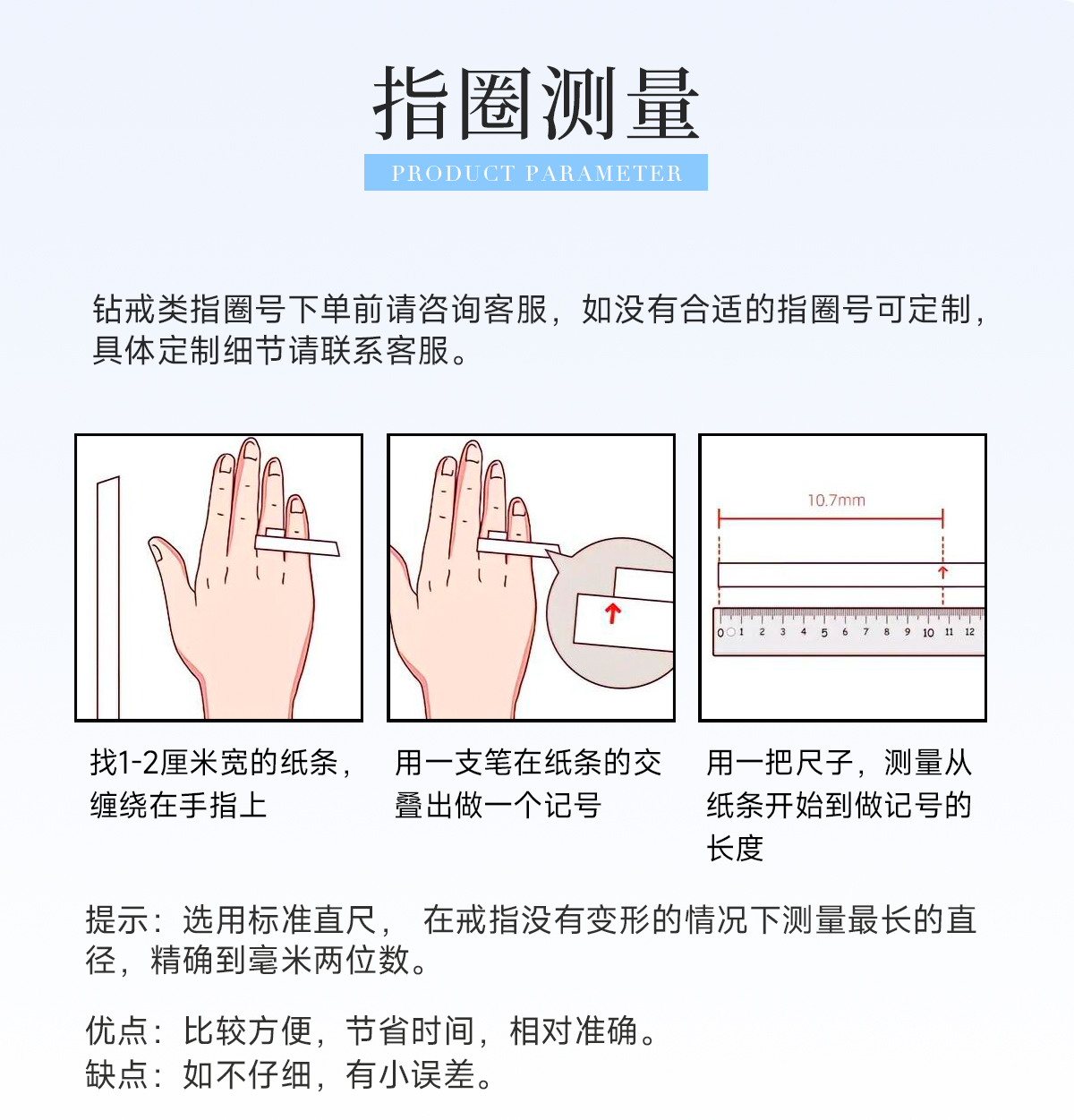 指圈测量

PRODUCT PARAMETER

钻戒类指圈号下单前请咨询客服，如没有合适的指圈号可定制，具体定制细节请联系客服。

10.7mm

0 1 2 3 4 5 6 7 8 9 10 11 12

找1-2厘米宽的纸条，缠绕在手指上

用一支笔在纸条的交叠出做一个记号

用一把尺子，测量从纸条开始到做记号的长度

提示：选用标准直尺， 在戒指没有变形的情况下测量最长的直径，精确到毫米两位数。

优点：比较方便，节省时间，相对准确。
缺点：如不仔细，有小误差。