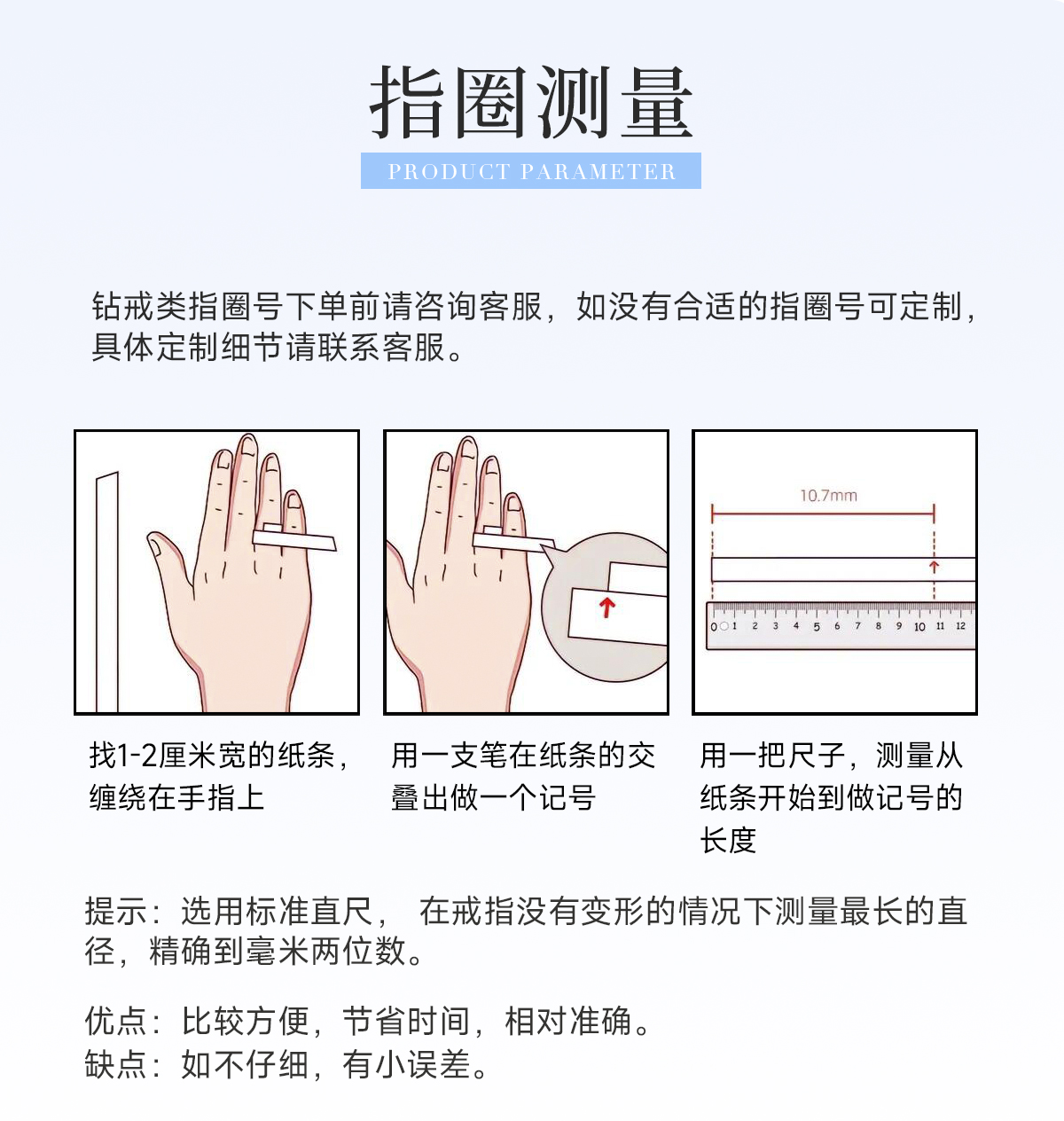 指圈测量

PRODUCT PARAMETER

钻戒类指圈号下单前请咨询客服，如没有合适的指圈号可定制，具体定制细节请联系客服。

10.7mm

0 1 2 3 4 5 6 7 8 9 10 11 12

找1-2厘米宽的纸条，缠绕在手指上

用一支笔在纸条的交叠出做一个记号

用一把尺子，测量从纸条开始到做记号的长度

提示：选用标准直尺， 在戒指没有变形的情况下测量最长的直径，精确到毫米两位数。

优点：比较方便，节省时间，相对准确。
缺点：如不仔细，有小误差。