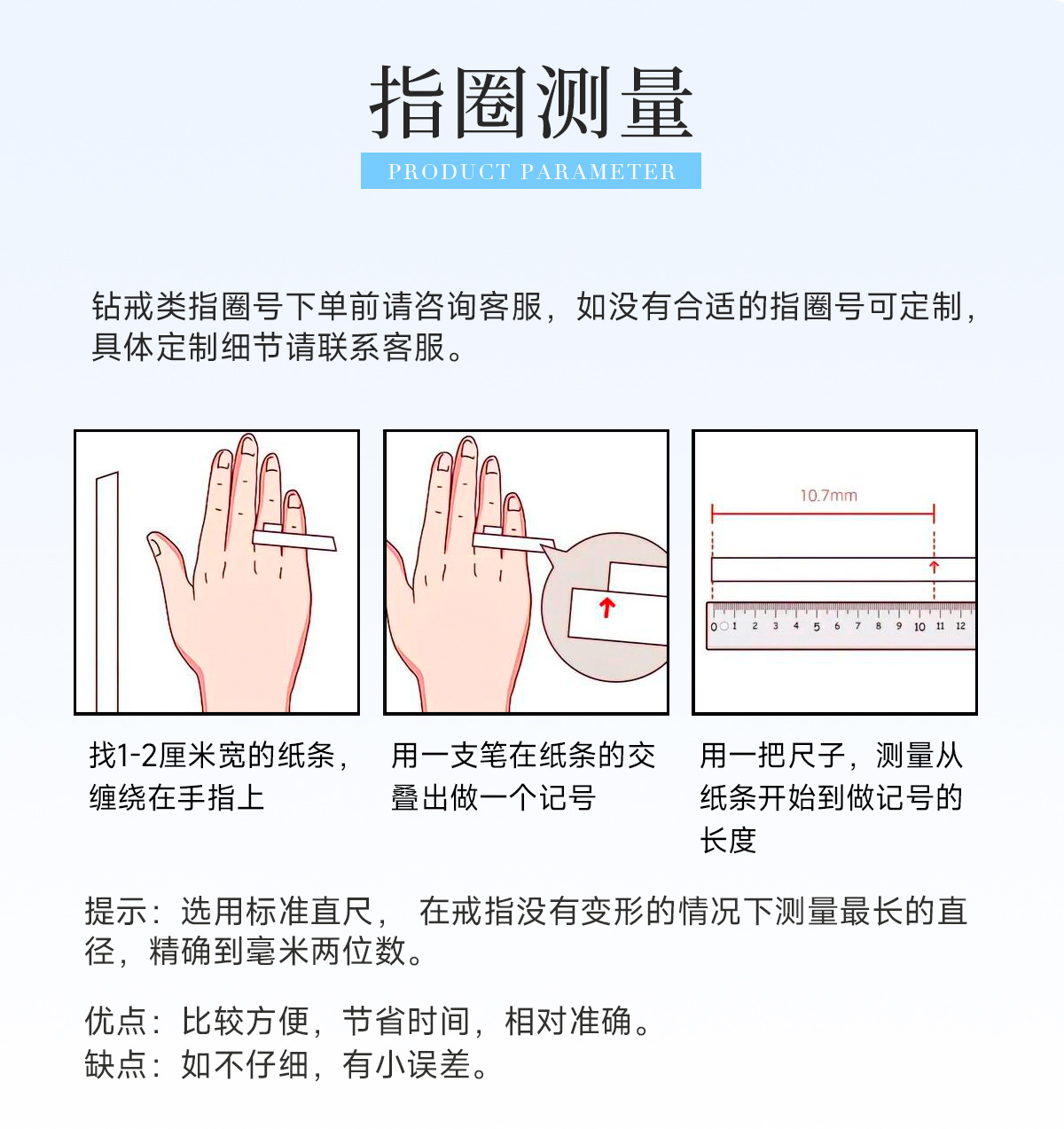 指圈测量

PRODUCT PARAMETER

钻戒类指圈号下单前请咨询客服，如没有合适的指圈号可定制，具体定制细节请联系客服。

10.7mm

0 1 2 3 4 5 6 7 8 9 10 11 12

找1-2厘米宽的纸条，缠绕在手指上

用一支笔在纸条的交叠出做一个记号

用一把尺子，测量从纸条开始到做记号的长度

提示：选用标准直尺， 在戒指没有变形的情况下测量最长的直径，精确到毫米两位数。

优点：比较方便，节省时间，相对准确。
缺点：如不仔细，有小误差。